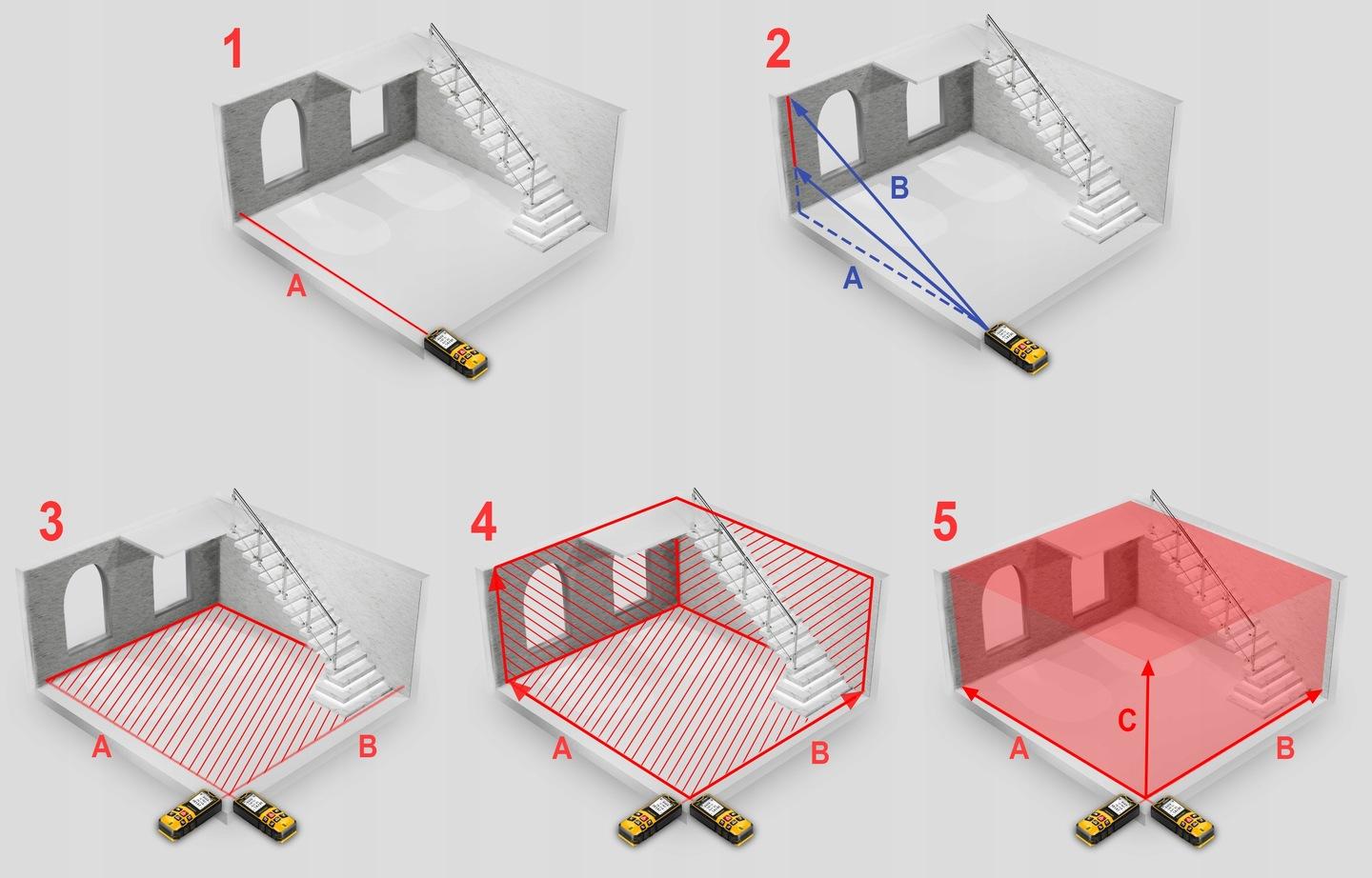 1

A

2

B

A

3

A

B

4

A

B

5

C

A

B